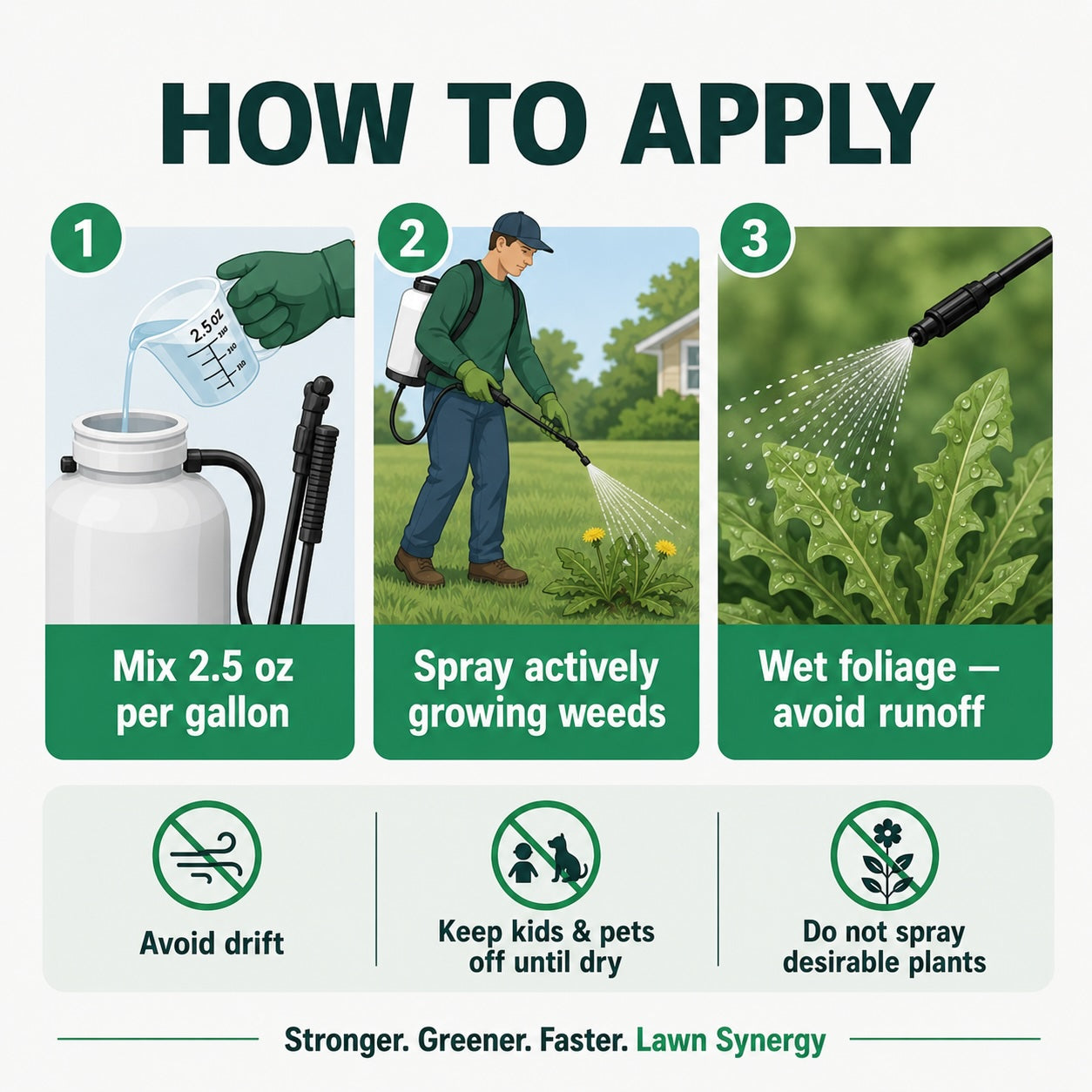 HOW TO APPLY

1

2.5 oz

Mix 2.5 oz per gallon

2

Spray actively growing weeds

3

Wet foliage — avoid runoff

Avoid drift

Keep kids & pets off until dry

Do not spray desirable plants

Stronger. Greener. Faster. Lawn Synergy